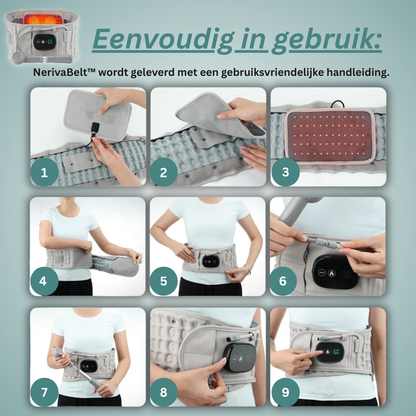 Eenvoudig in gebruik:

NerivaBelt™ wordt geleverd met een gebruiksvriendelijke handleiding.

1

2

3

4

5

6

7

8

9